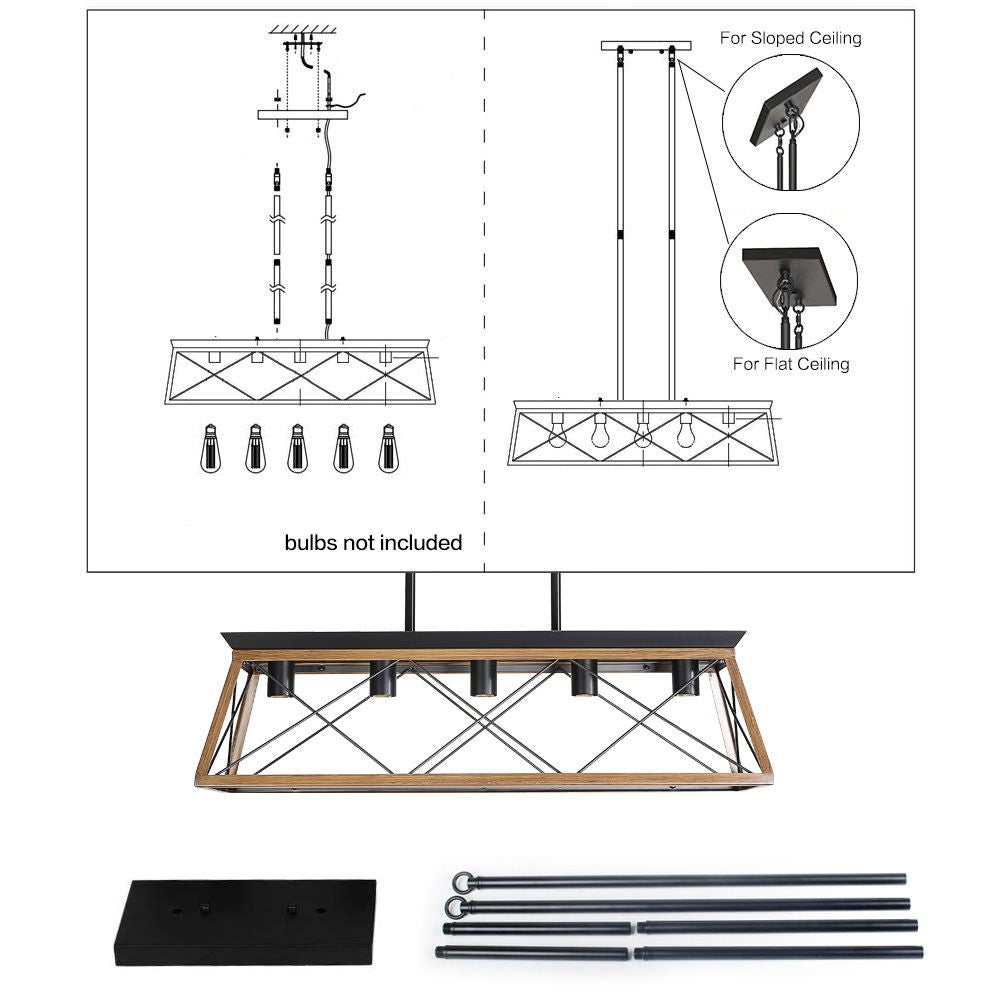 bulbs not included

For Sloped Ceiling

For Flat Ceiling