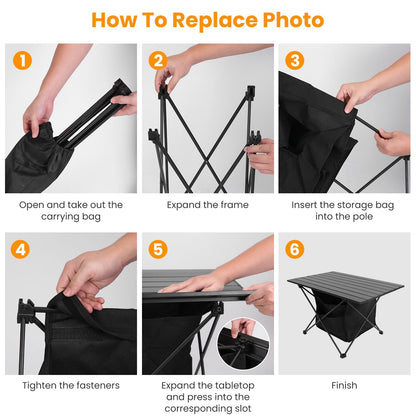 How To Replace Photo

1

Open and take out the carrying bag

2

Expand the frame

3

Insert the storage bag into the pole

4

Tighten the fasteners

5

Expand the tabletop and press into the corresponding slot

6

Finish