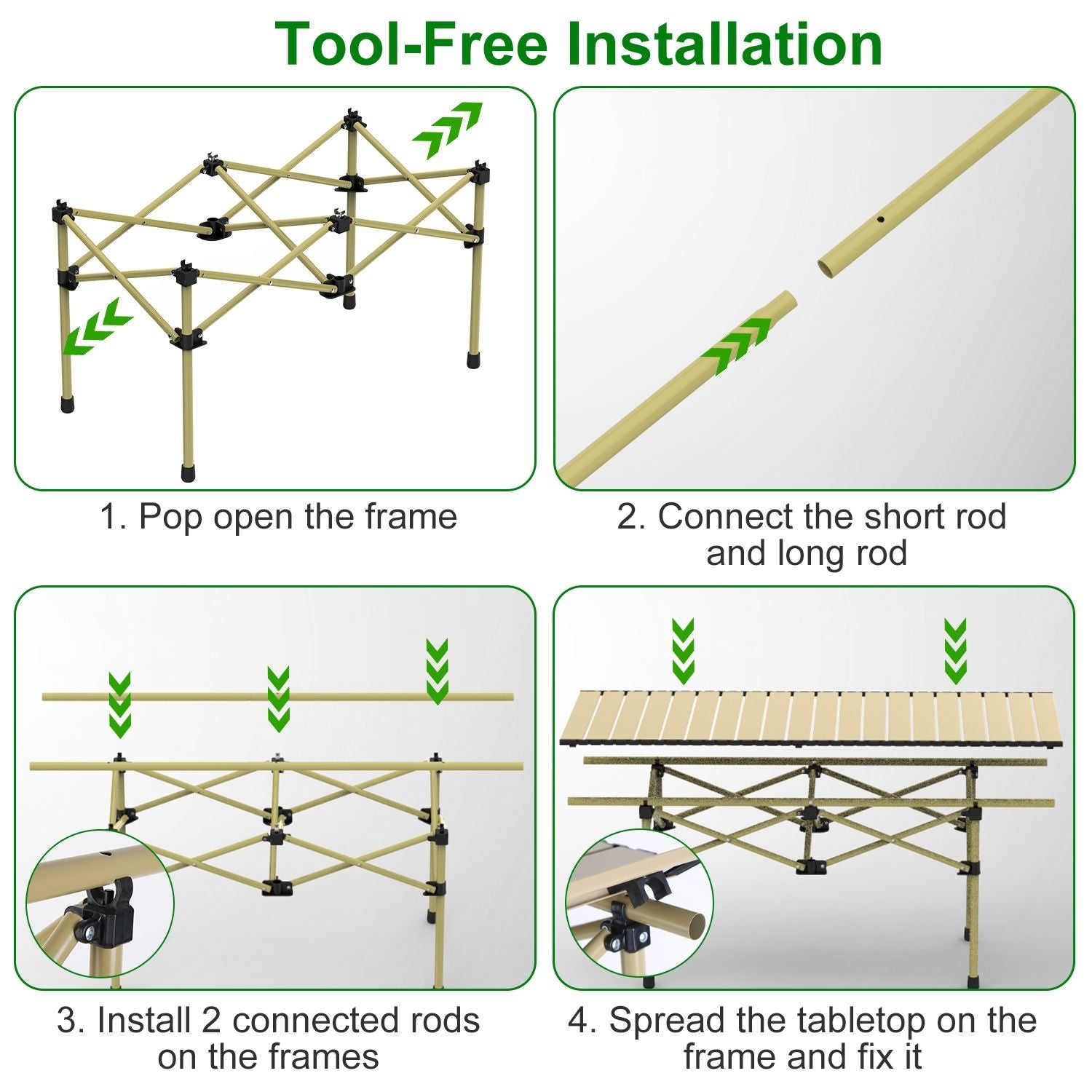 Tool-Free Installation

1. Pop open the frame

2. Connect the short rod and long rod

3. Install 2 connected rods on the frames

4. Spread the tabletop on the frame and fix it